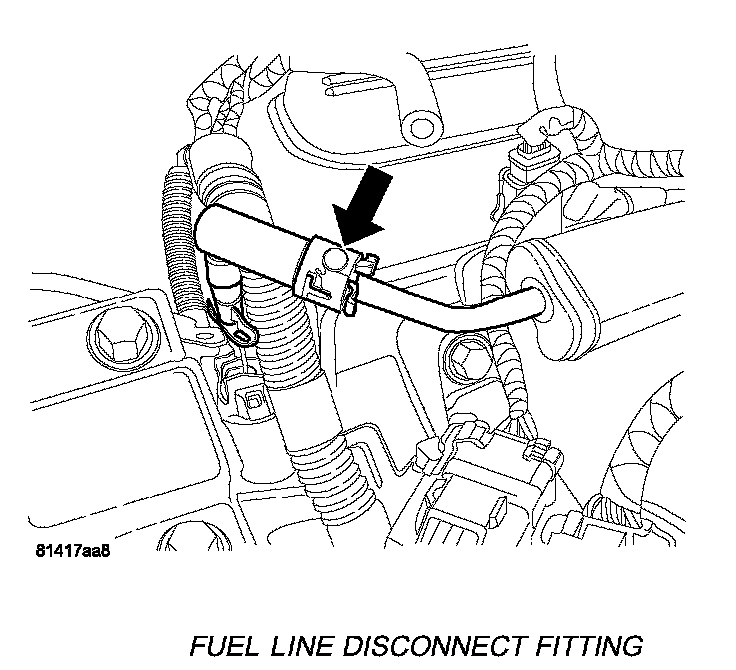 81417aa8

FUEL LINE DISCONNECT FITTING