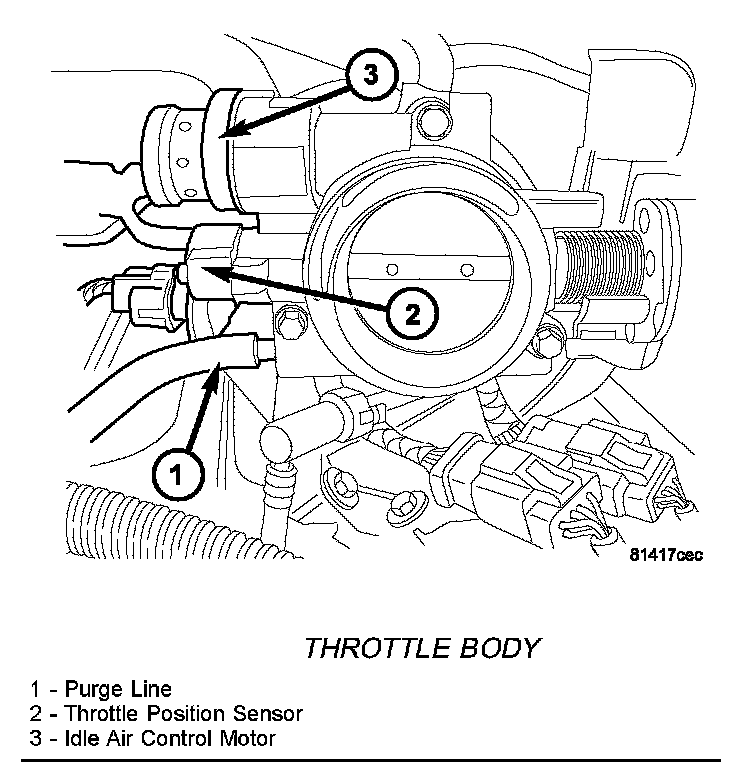 3

2

1

81417cec

THROTTLE BODY

1 - Purge Line
2 - Throttle Position Sensor
3 - Idle Air Control Motor