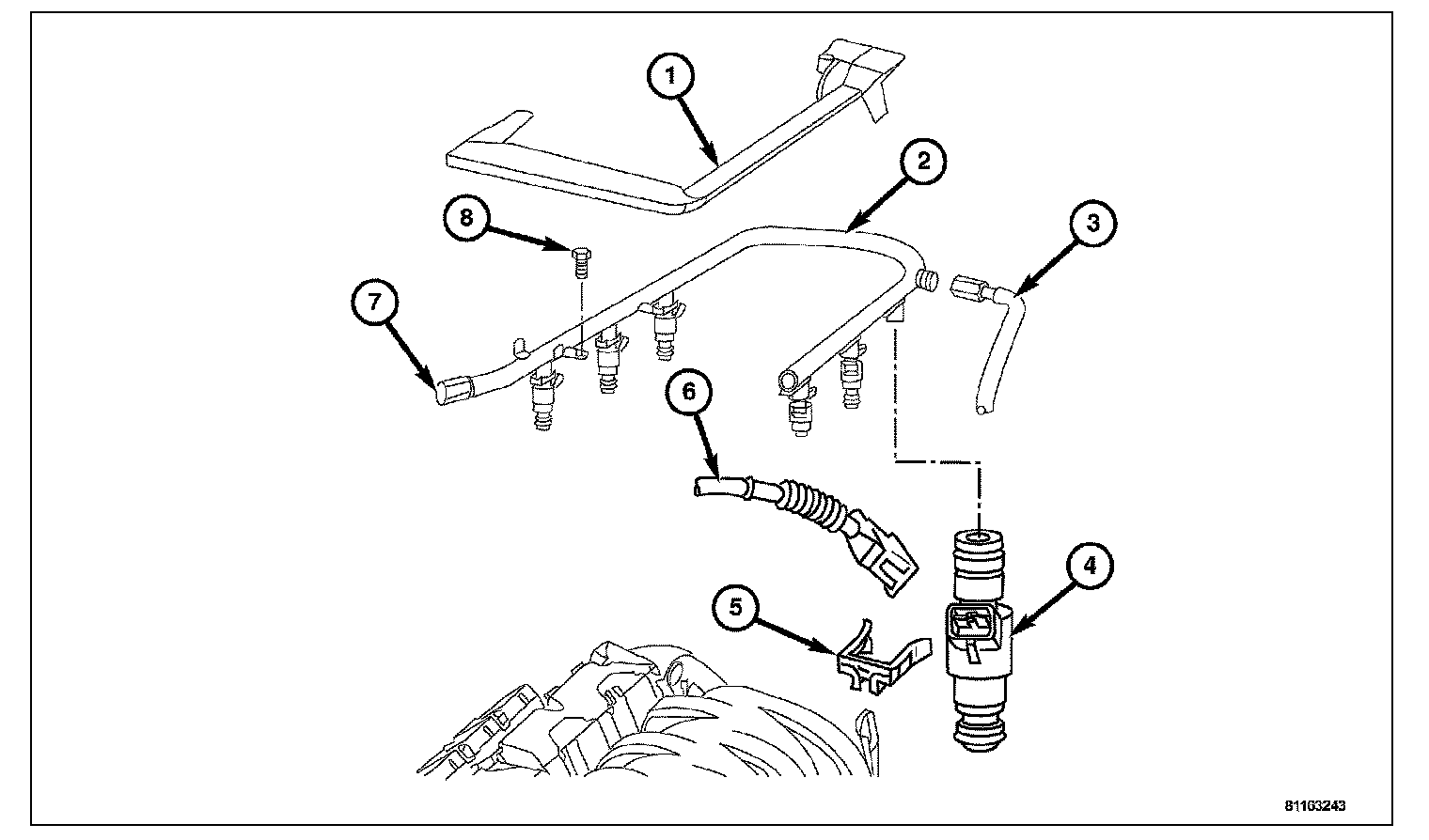 1
2
8
3
7
6
4
5
81103243