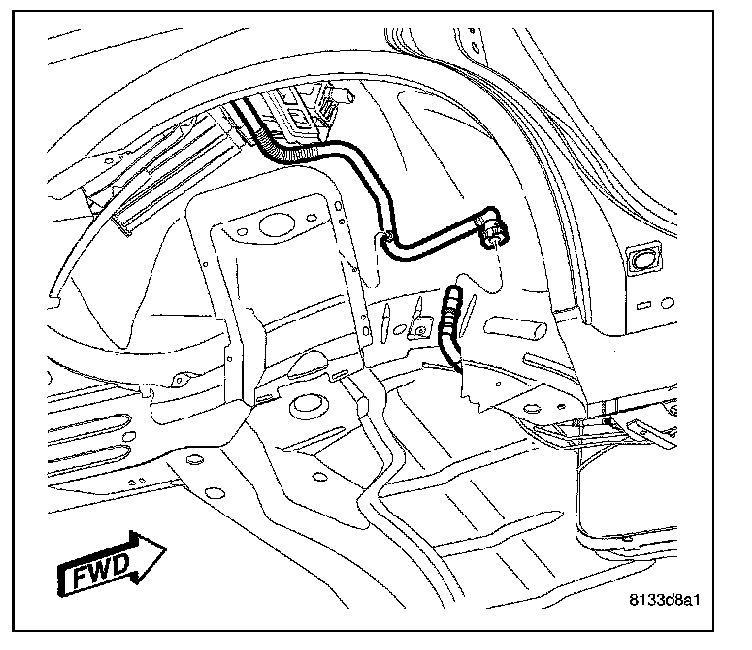 FWD

8133c8a1