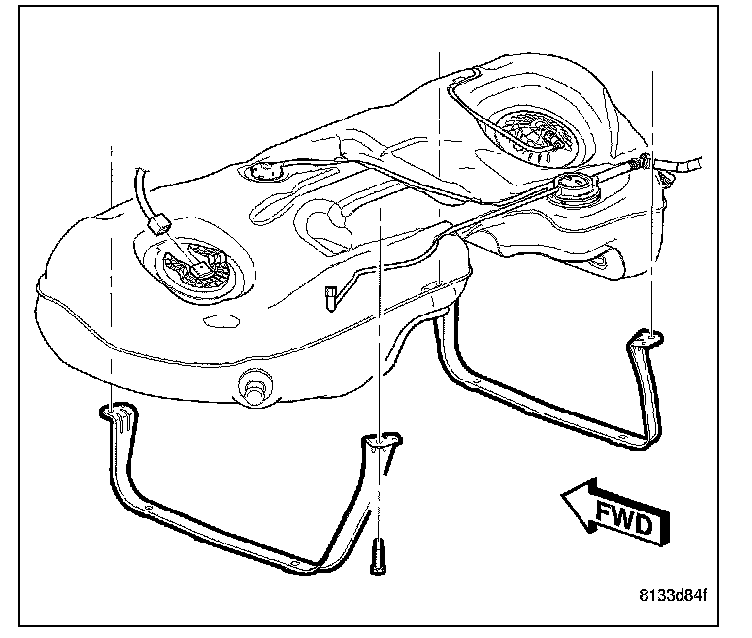 FWD

8133d84f