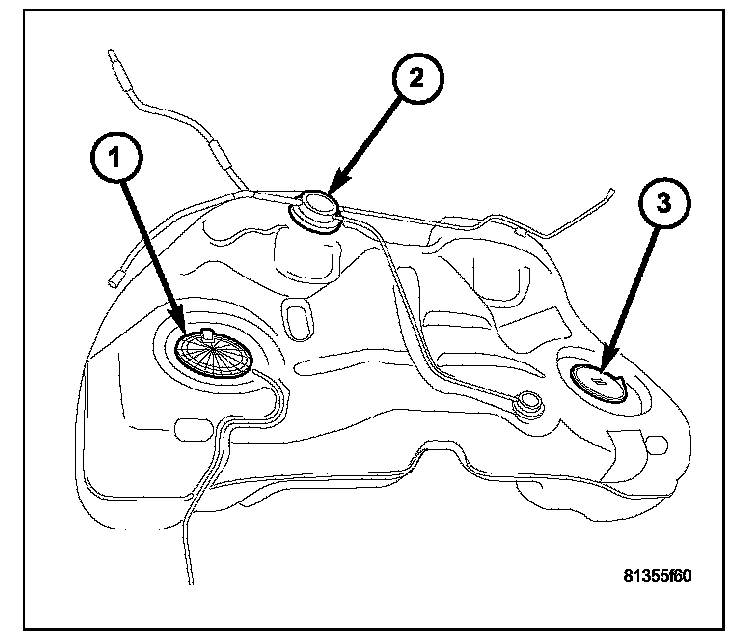 1
2
3
81355f60