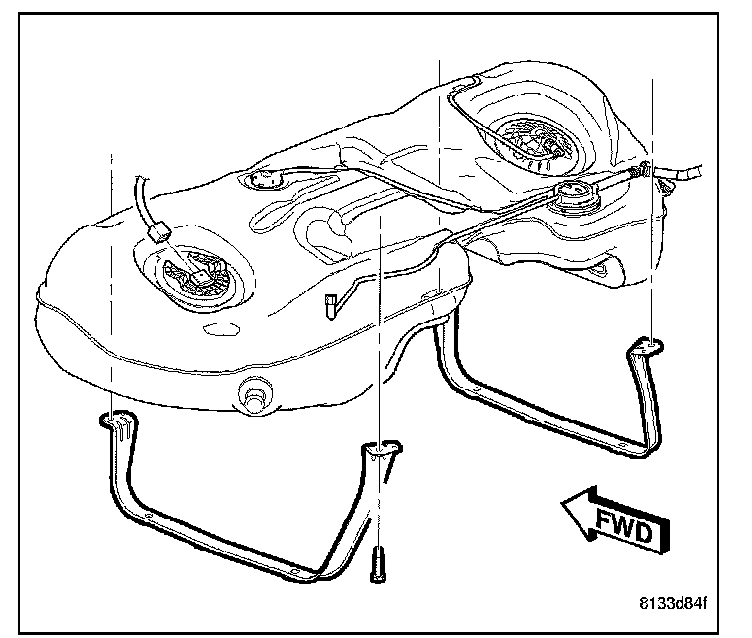 FWD

8133d84f