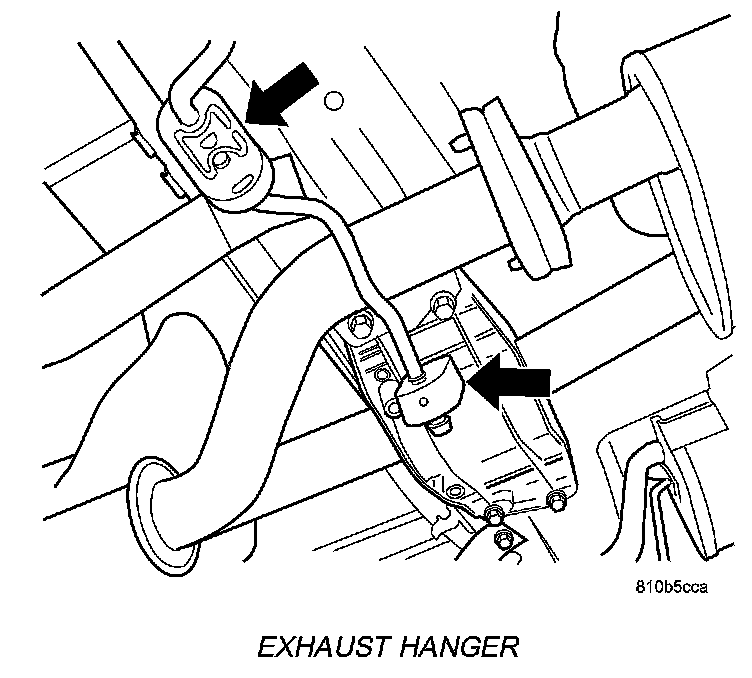 810b5cca

EXHAUST HANGER