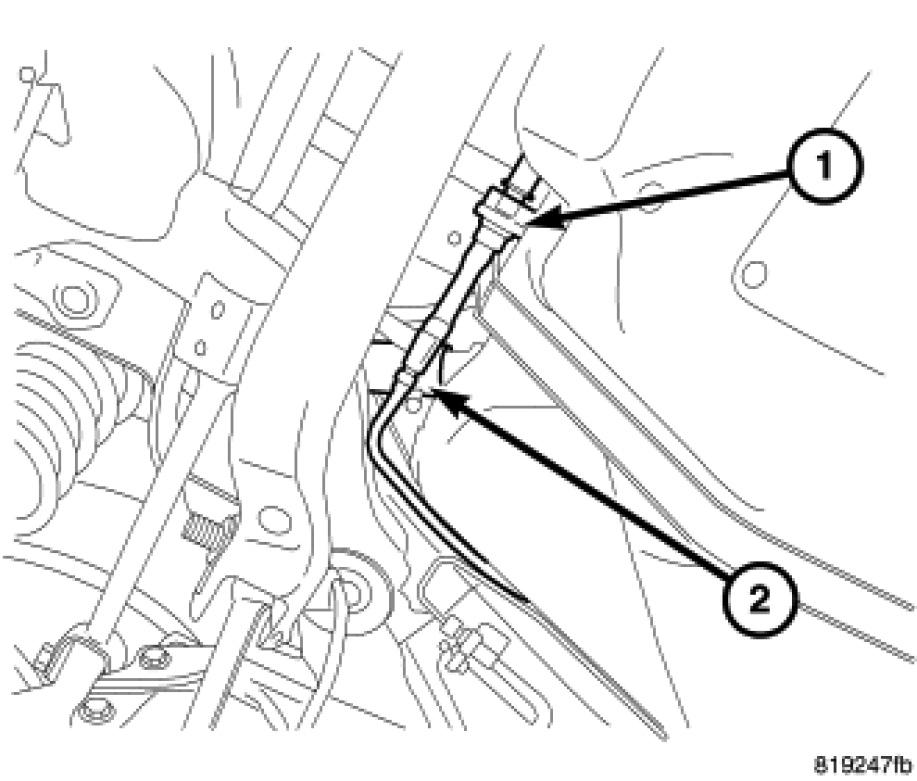 1

2

819247fb