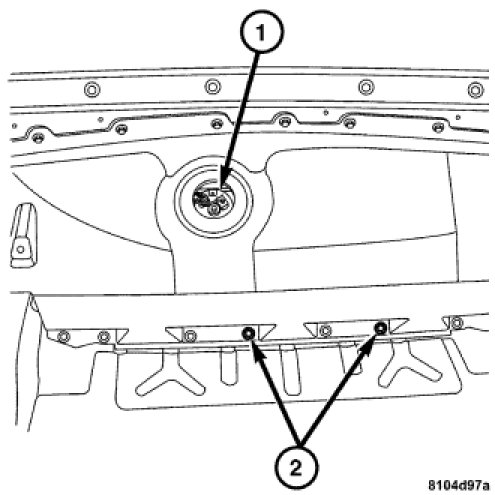 1

2

8104d97a