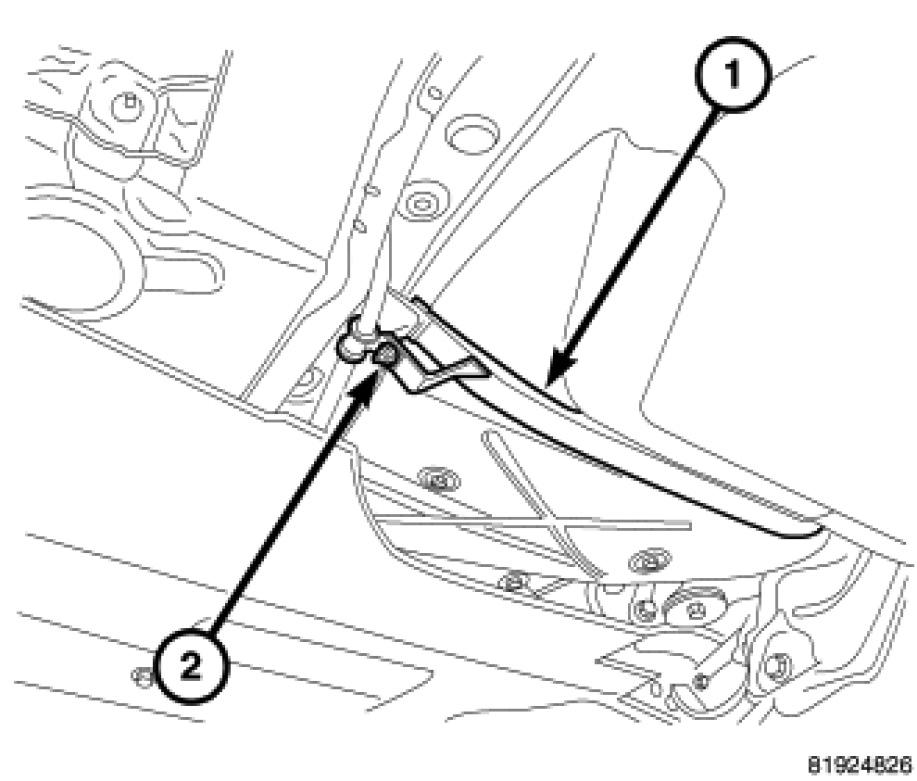 1
2
81924826