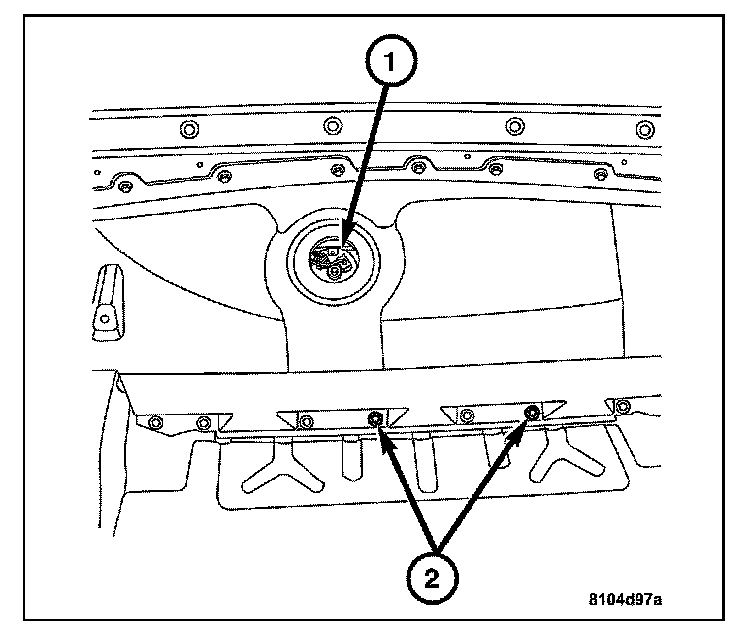 1

2

8104d97a