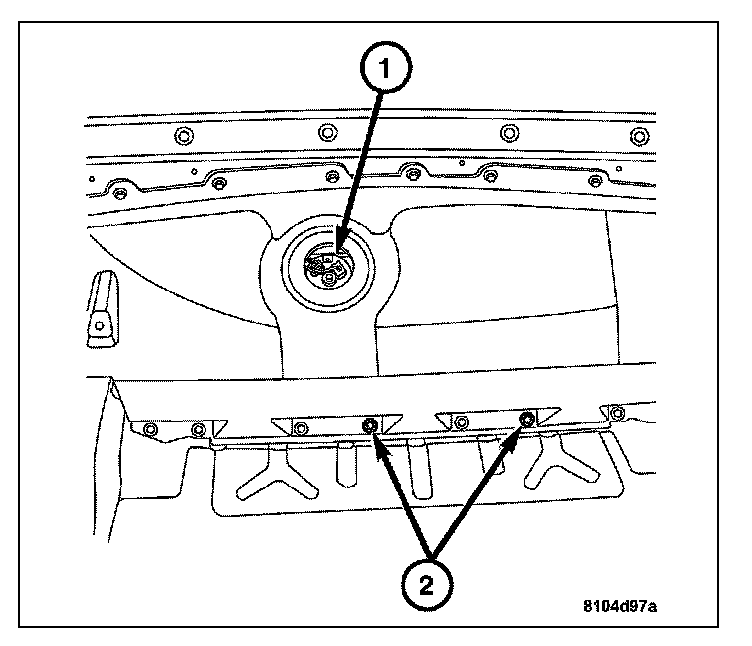 1

2

8104d97a