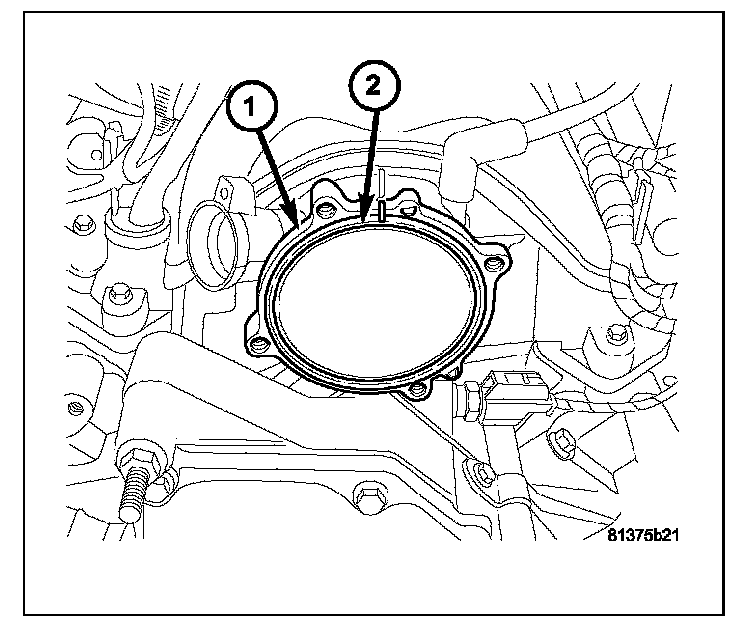 1
2
81375b21