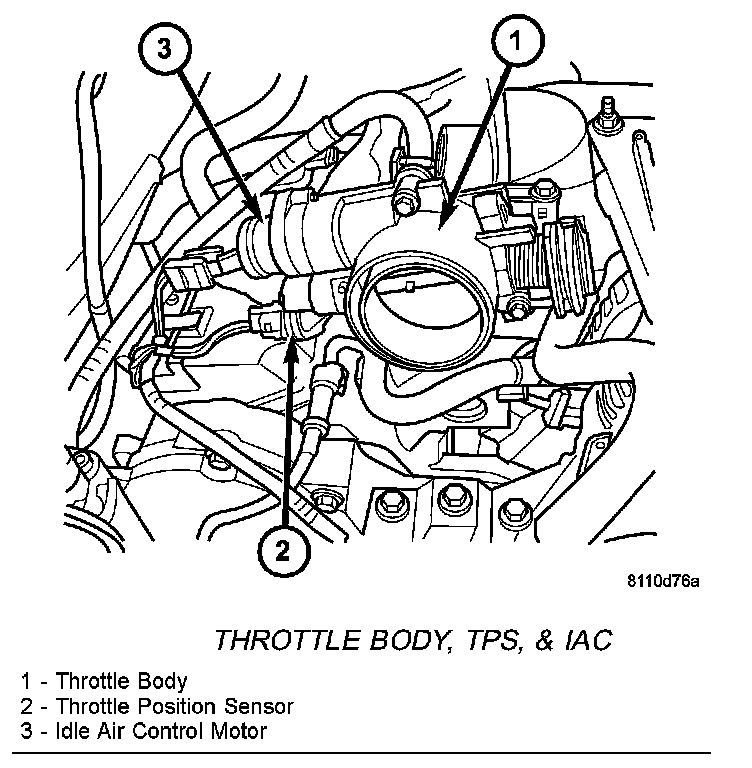 3

1

2

8110d76a

THROTTLE BODY, TPS, & IAC

1 - Throttle Body
2 - Throttle Position Sensor
3 - Idle Air Control Motor