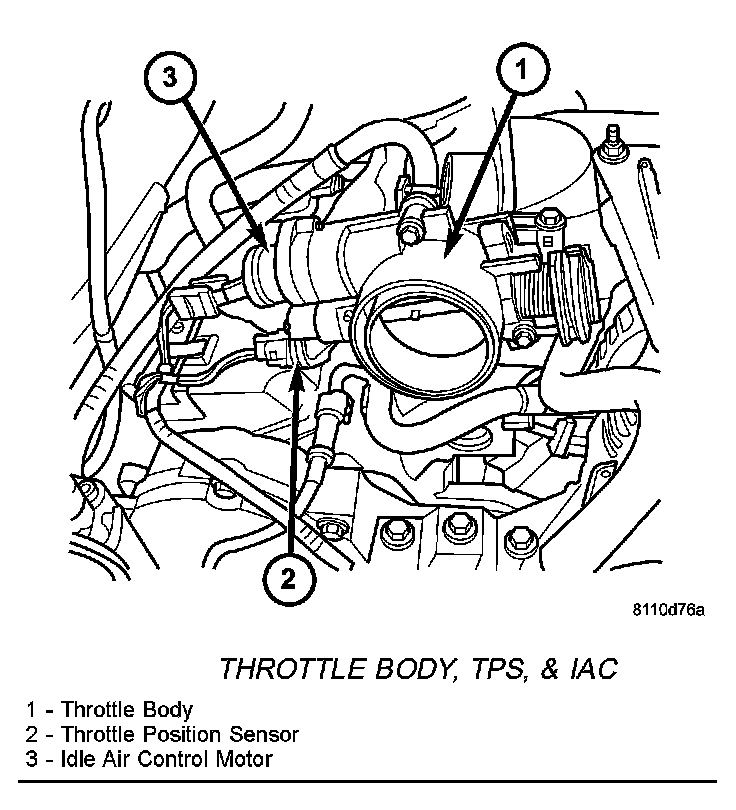 3

1

2

8110d76a

THROTTLE BODY, TPS, & IAC

1 - Throttle Body
2 - Throttle Position Sensor
3 - Idle Air Control Motor