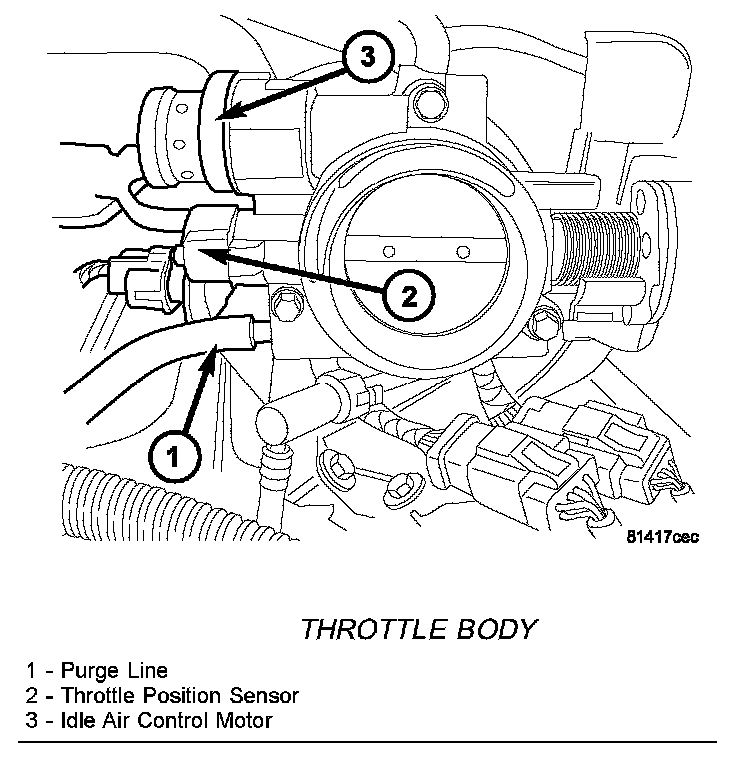 3

2

1

81417cec

THROTTLE BODY

1 - Purge Line
2 - Throttle Position Sensor
3 - Idle Air Control Motor