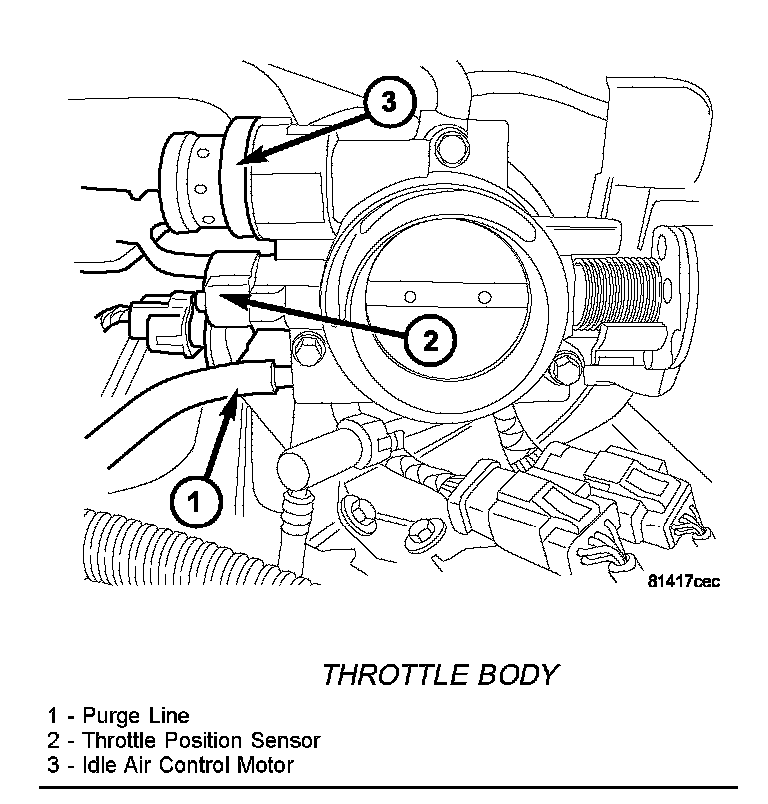 3

2

1

81417cec

THROTTLE BODY

1 - Purge Line
2 - Throttle Position Sensor
3 - Idle Air Control Motor