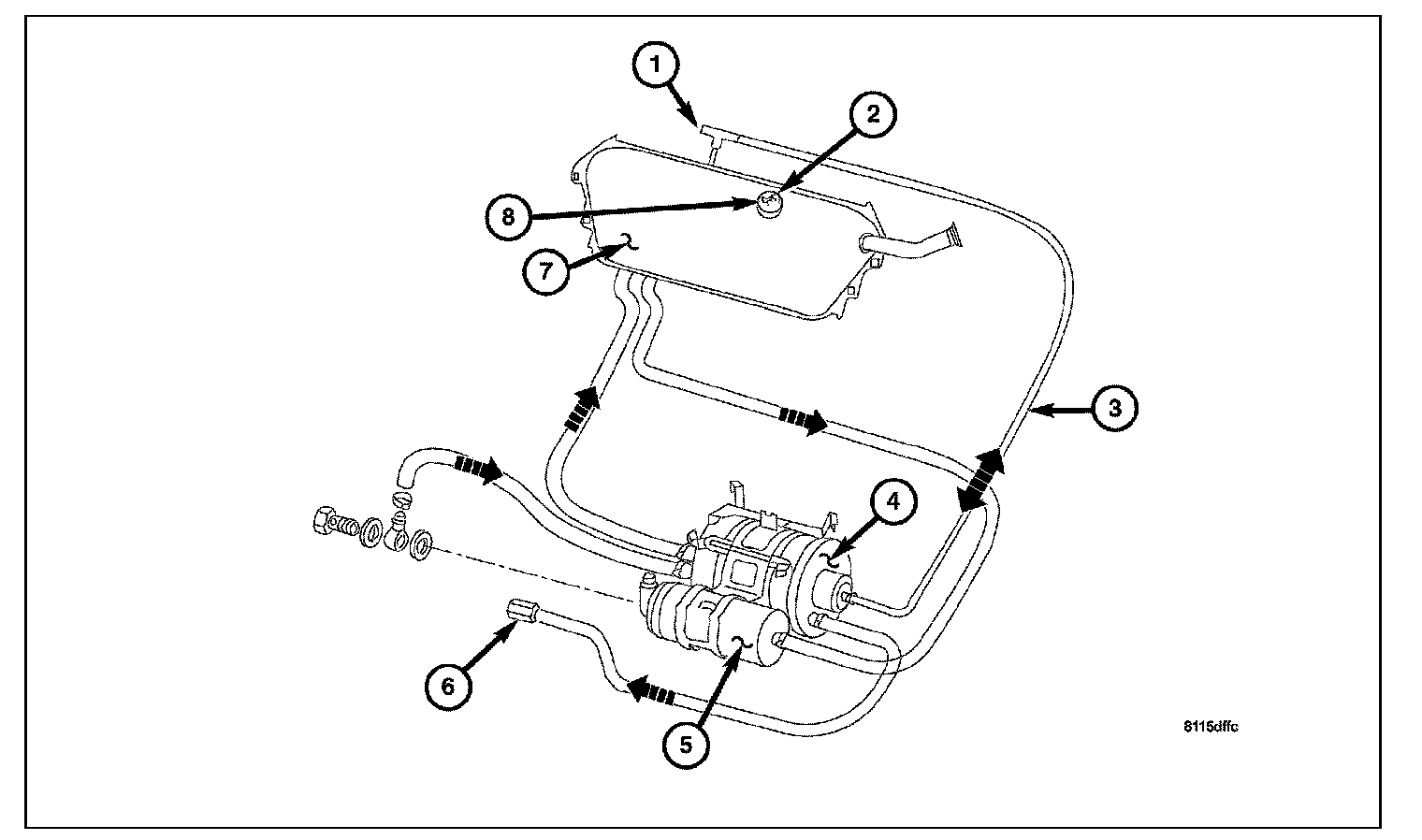 1
2
8
7
3
4
6
5
8115dffc