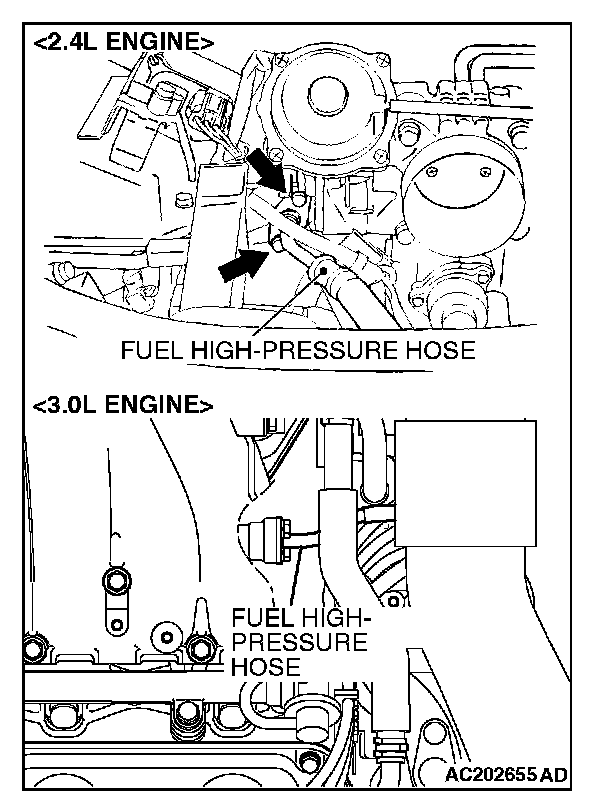 <2.4L ENGINE>

FUEL HIGH-PRESSURE HOSE

<3.0L ENGINE>

FUEL HIGH-PRESSURE HOSE

AC202655 AD