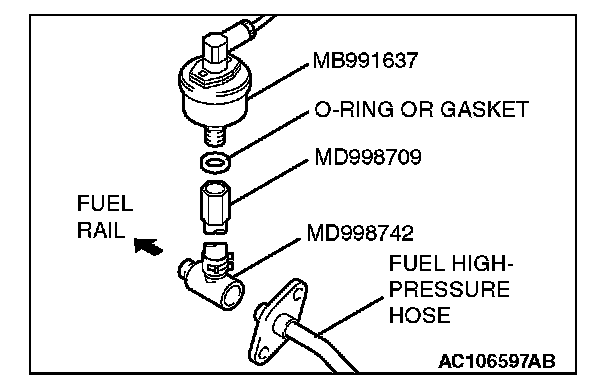 MB991637

O-RING OR GASKET

MD998709

FUEL RAIL

MD998742

FUEL HIGH-PRESSURE HOSE

AC106597AB