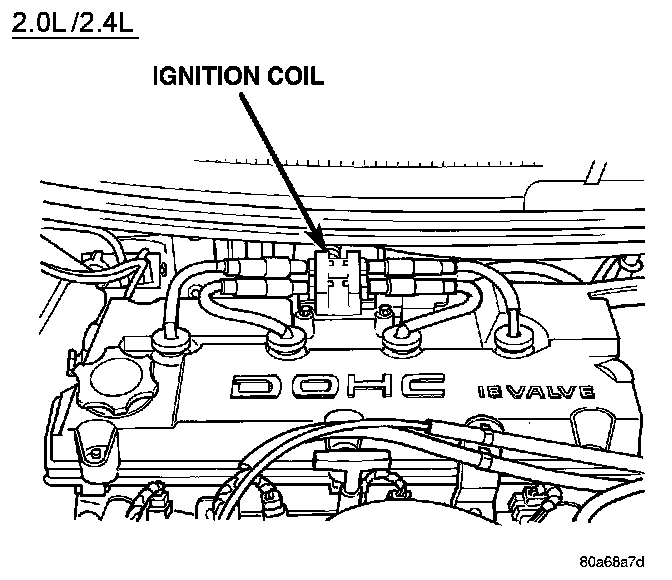 2.0L /2.4L

IGNITION COIL

DOHC

16 VALVE

80a68a7d