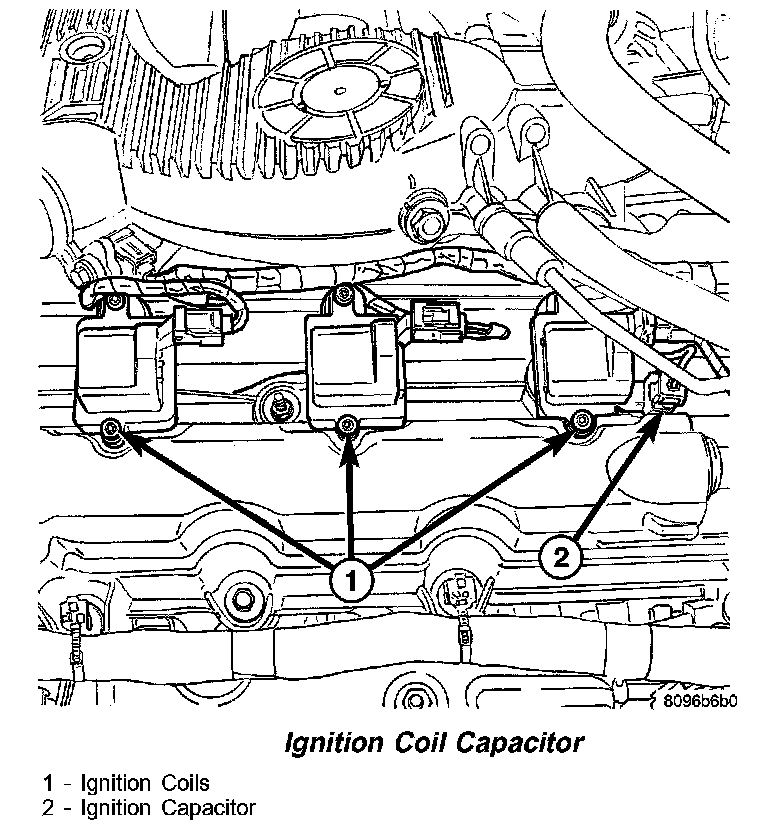 1

2

8096b6b0

Ignition Coil Capacitor

1 - Ignition Coils
2 - Ignition Capacitor