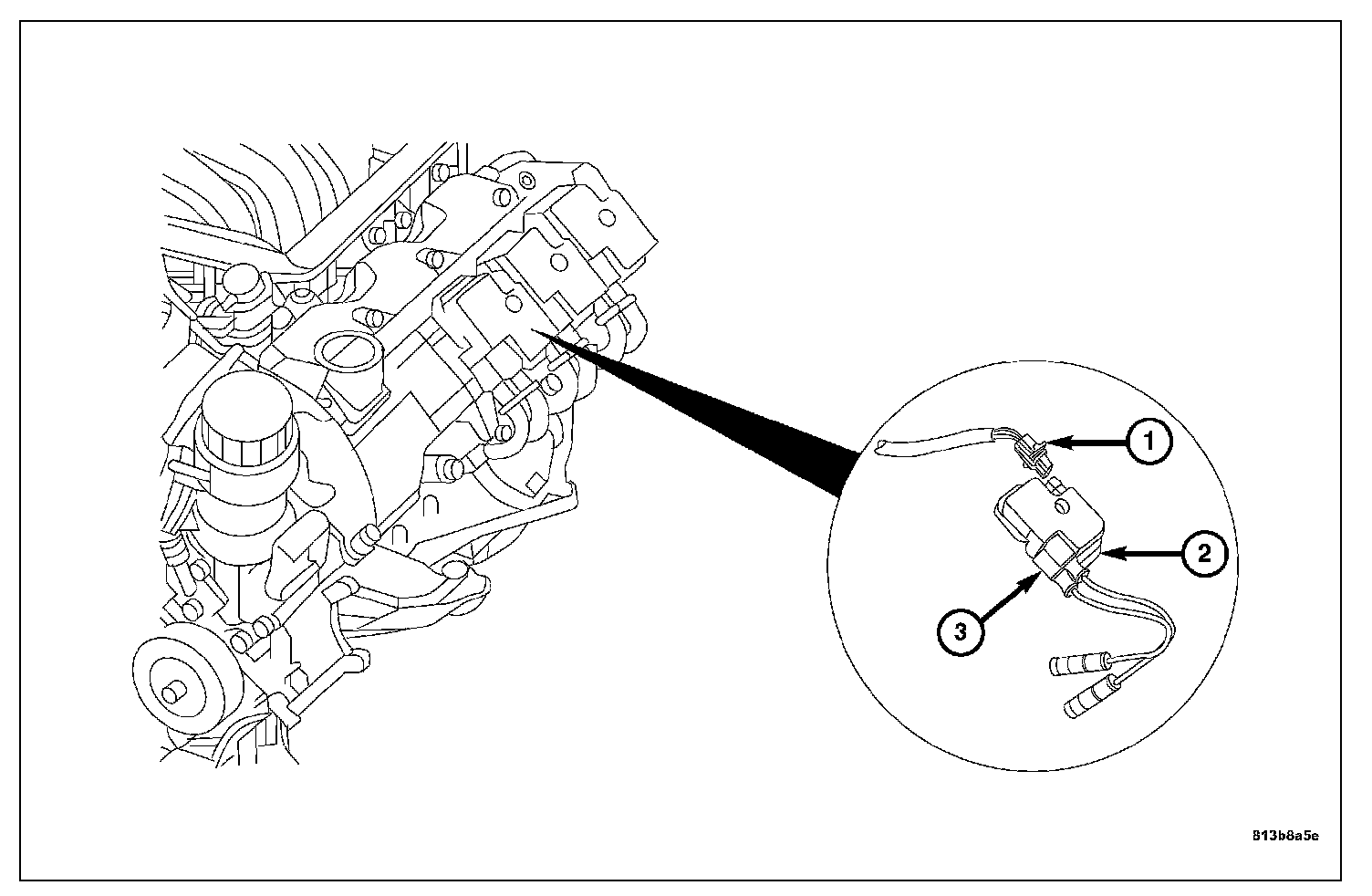 1
2
3
813b8a5e