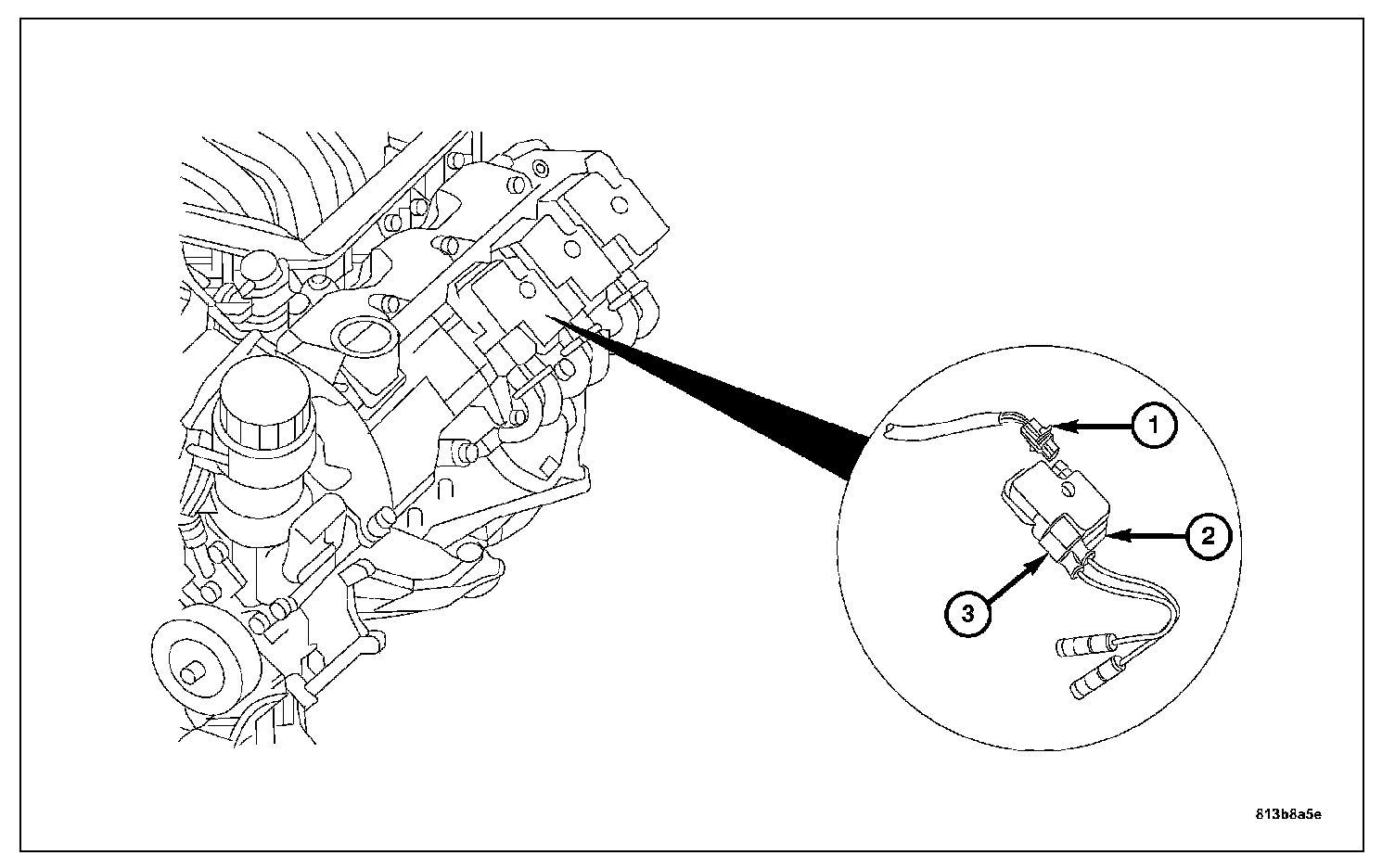 1
2
3
813b8a5e