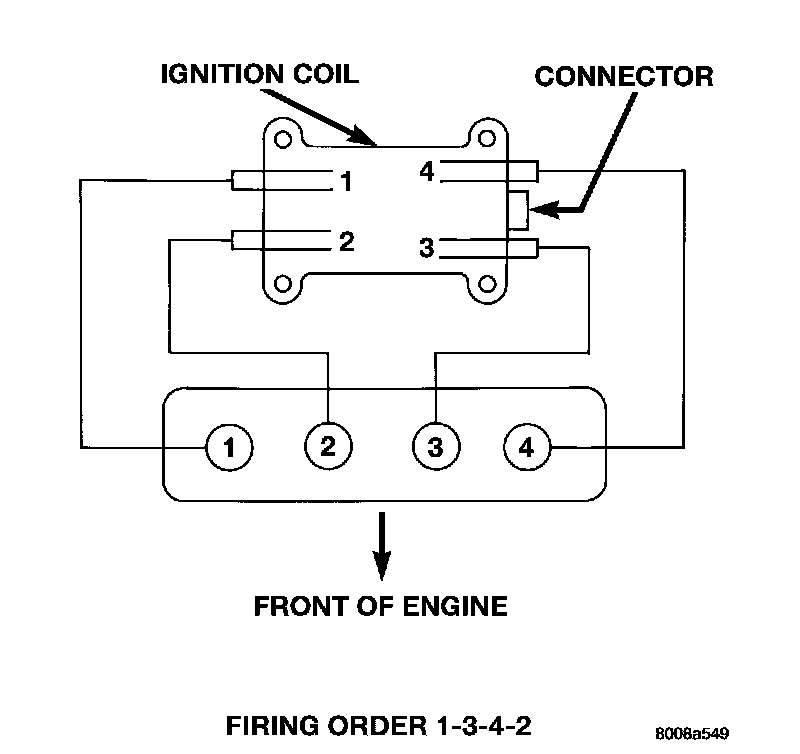 IGNITION COIL

CONNECTOR

1

4

2

3

1

2

3

4

FRONT OF ENGINE

FIRING ORDER 1-3-4-2

8008a549