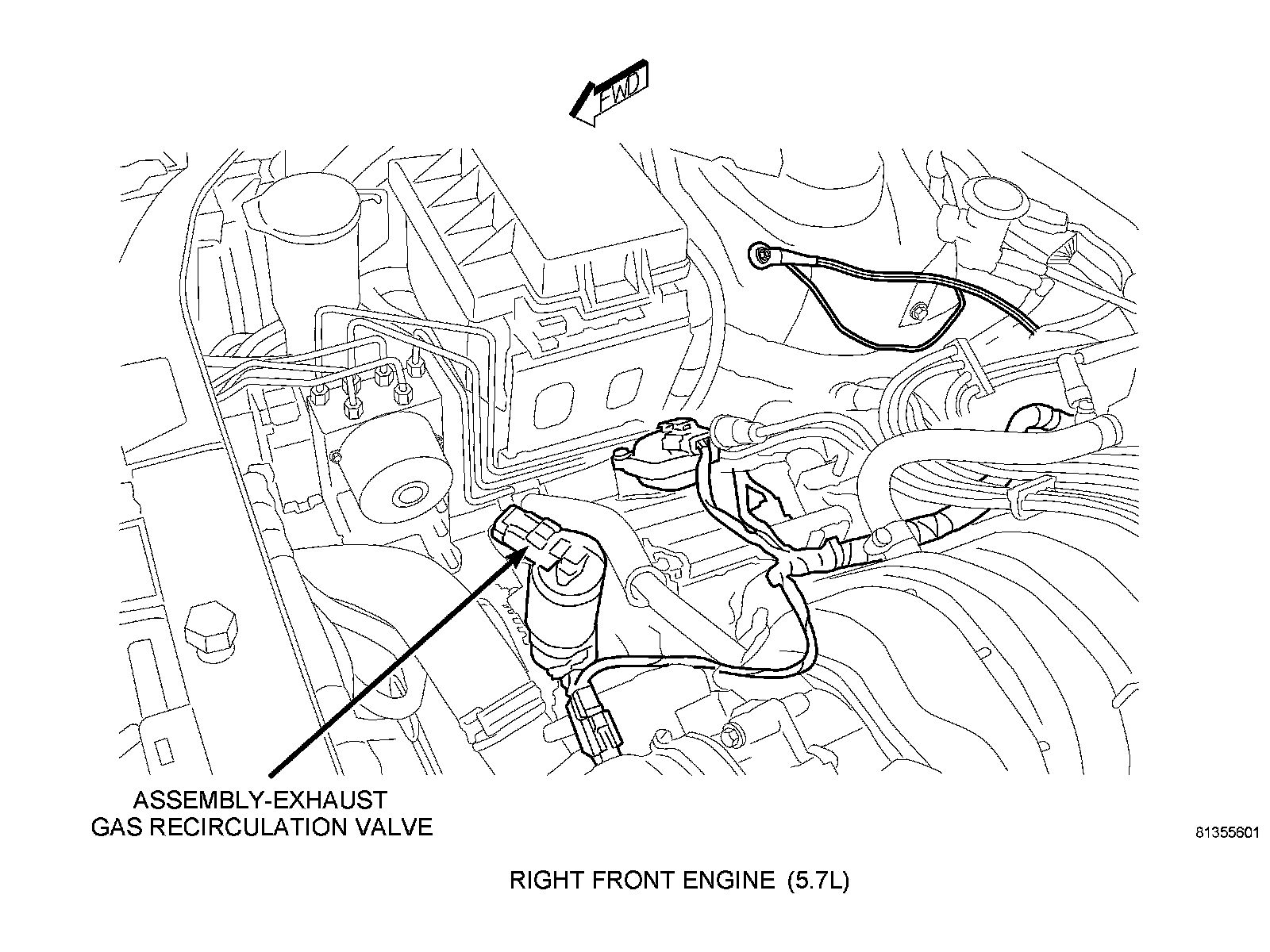 FWD

ASSEMBLY-EXHAUST GAS RECIRCULATION VALVE

81355601

RIGHT FRONT ENGINE (5.7L)