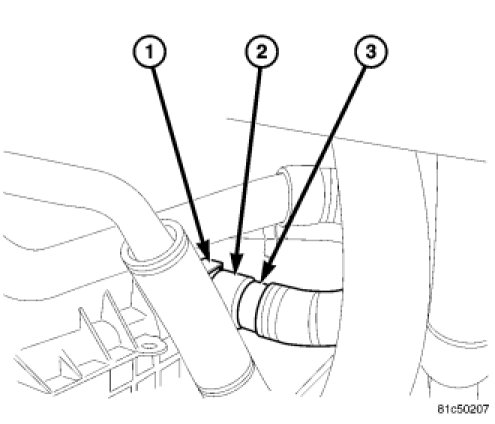 1
2
3
81c50207