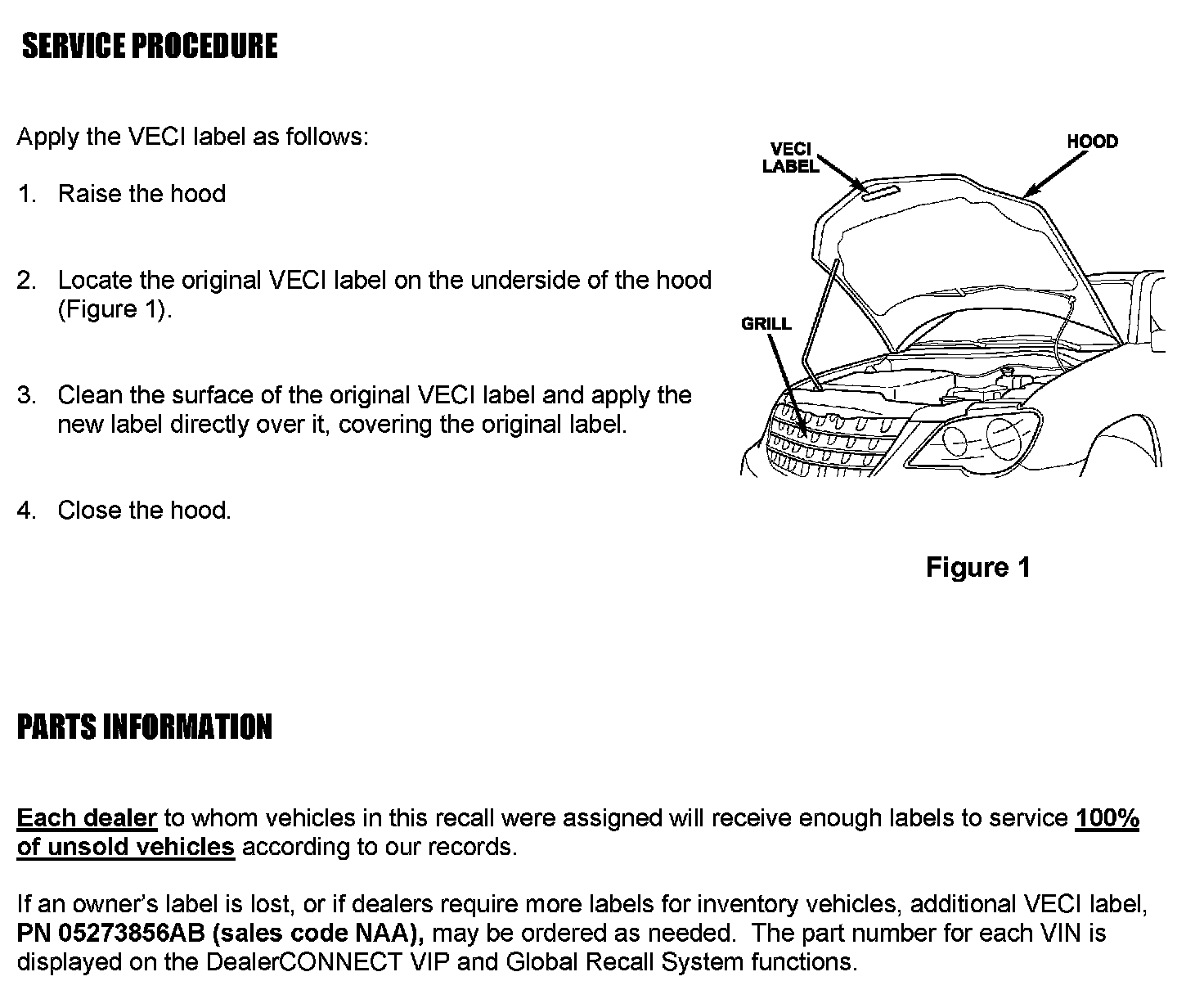 SERVICE PROCEDURE

Apply the VECI label as follows:

1. Raise the hood

2. Locate the original VECI label on the underside of the hood (Figure 1).

3. Clean the surface of the original VECI label and apply the new label directly over it, covering the original label.

4. Close the hood.

VECI LABEL

HOOD

GRILL

Figure 1

PARTS INFORMATION

Each dealer to whom vehicles in this recall were assigned will receive enough labels to service 100% of unsold vehicles according to our records.

If an owner's label is lost, or if dealers require more labels for inventory vehicles, additional VECI label, PN 05273856AB (sales code NAA), may be ordered as needed. The part number for each VIN is displayed on the DealerCONNECT VIP and Global Recall System functions.