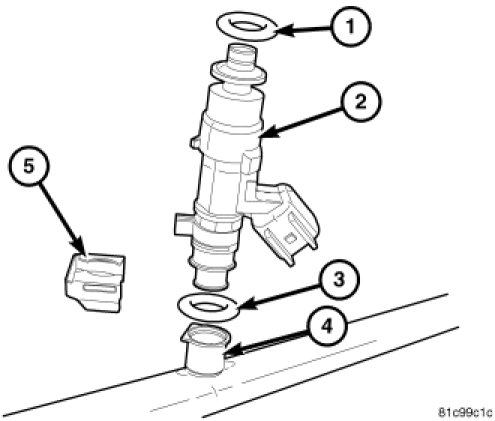 1
2
5
3
4
81c99c1c