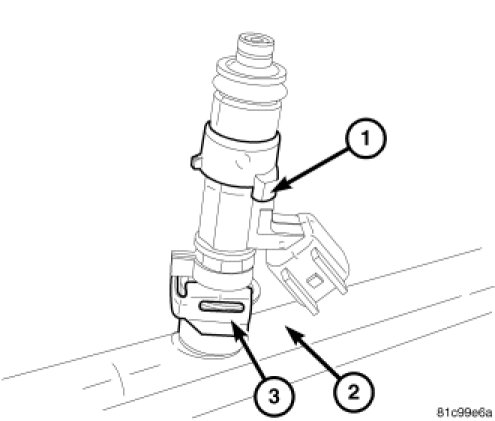 1

3

2

81c99e6a