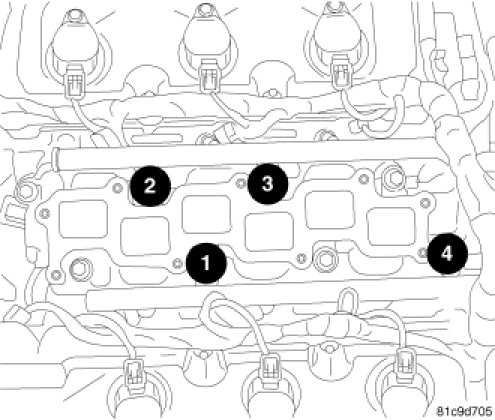 2
3
1
4
81c9d705