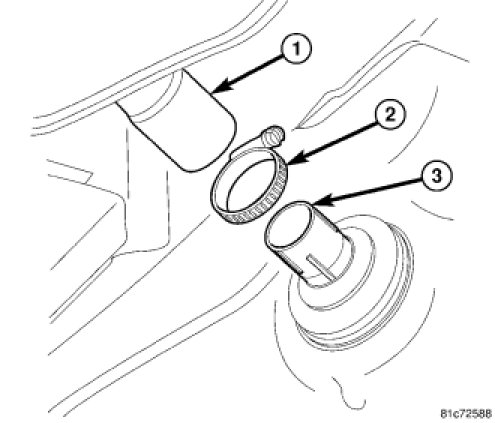 1
2
3
81c72588