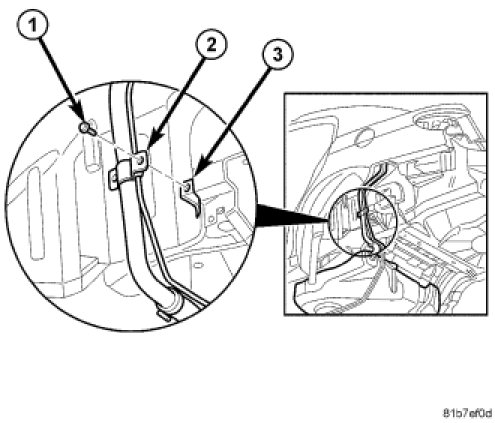 1
2
3
81b7ef0d