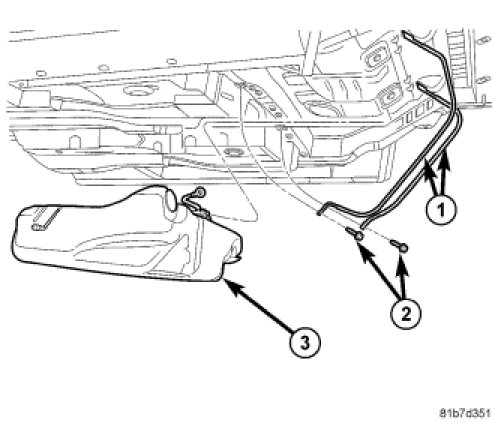 1

2

3

81b7d351