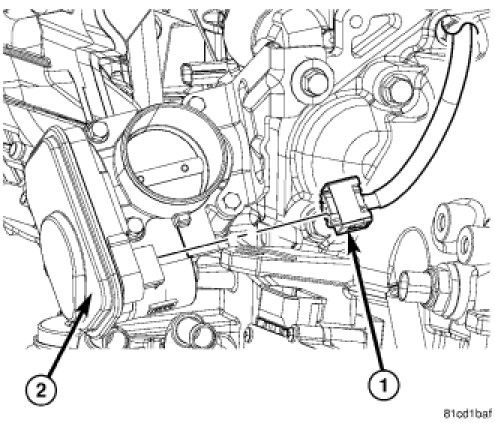 2

1

81cd1baf