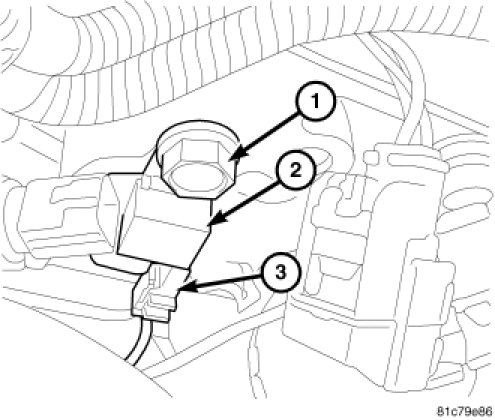 1
2
3
81c79e86