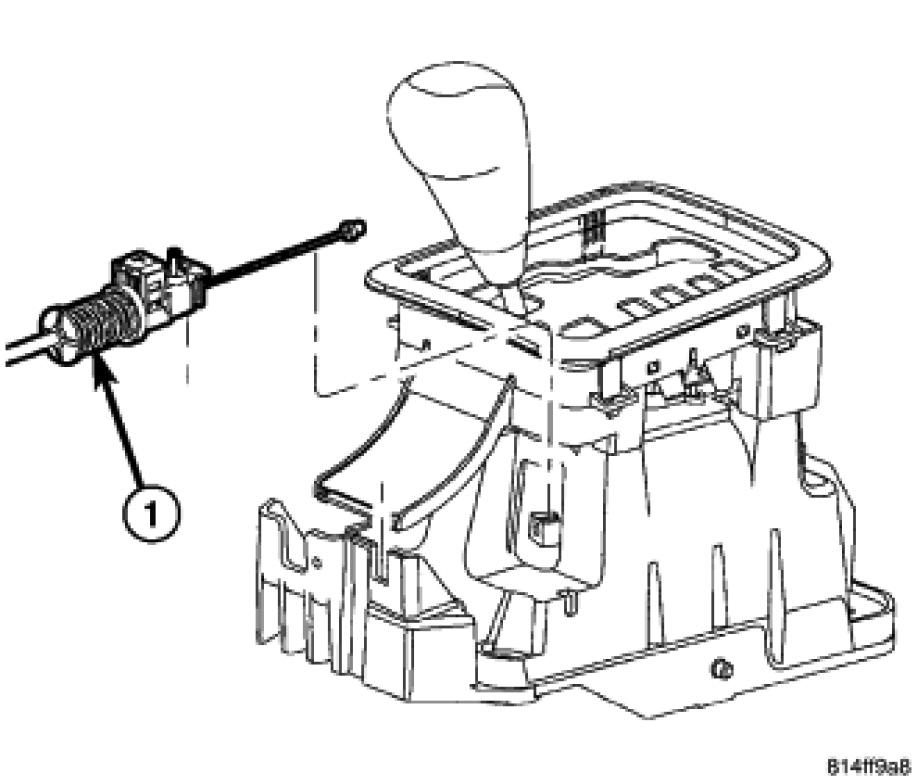 1

814ff9a8