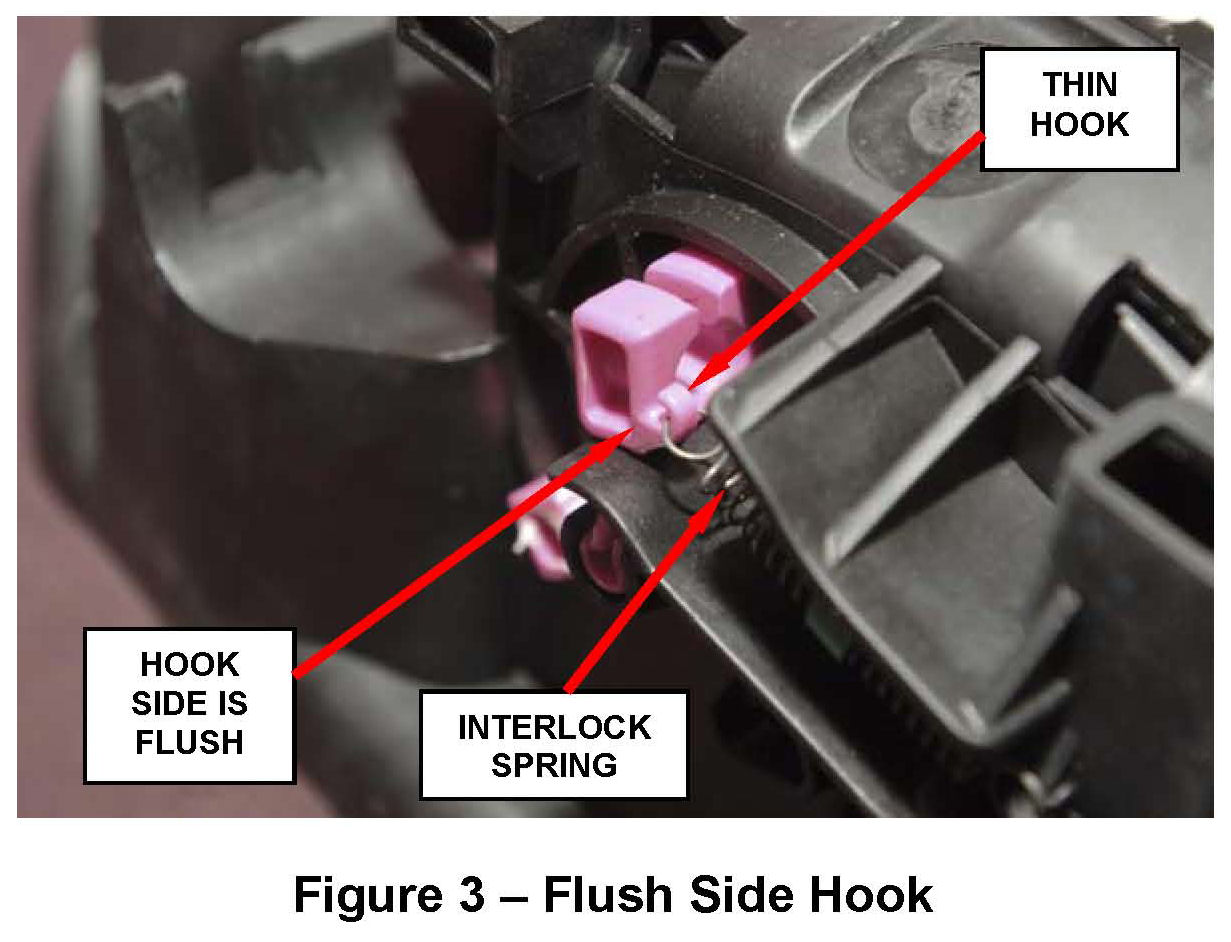 THIN HOOK

HOOK SIDE IS FLUSH

INTERLOCK SPRING

Figure 3 – Flush Side Hook