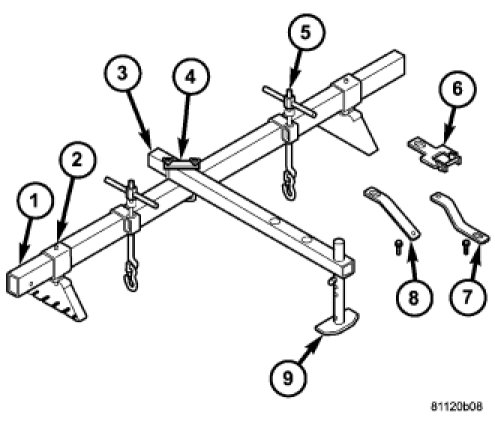 5
3
4
6
2
1
8
7
9
81120b08