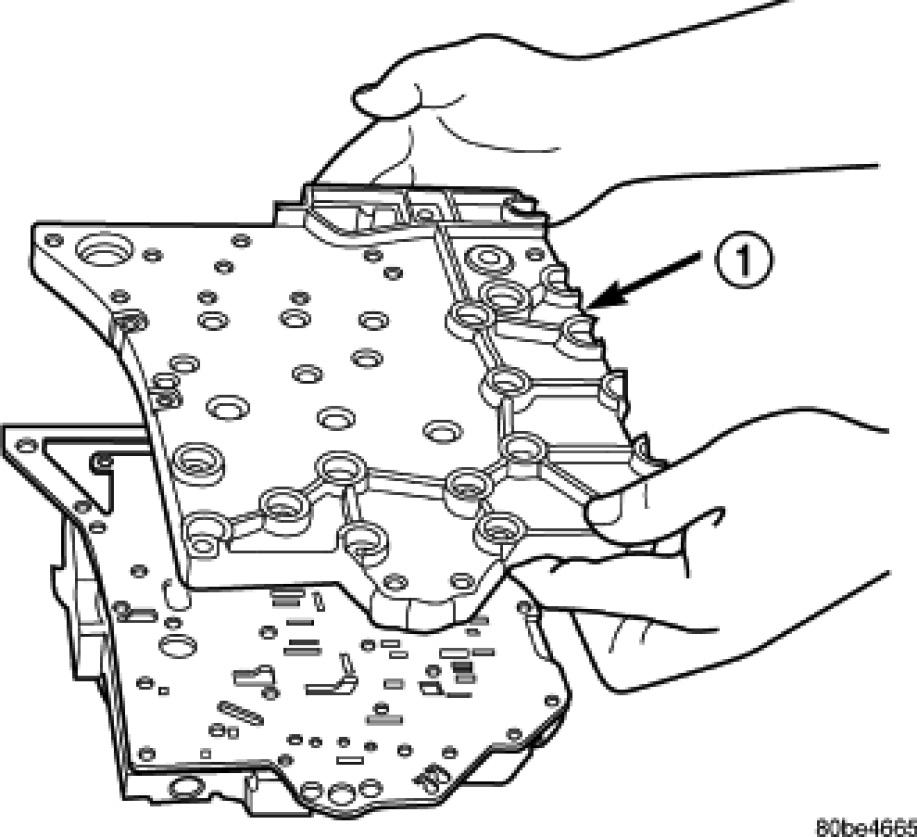 1

80be4665