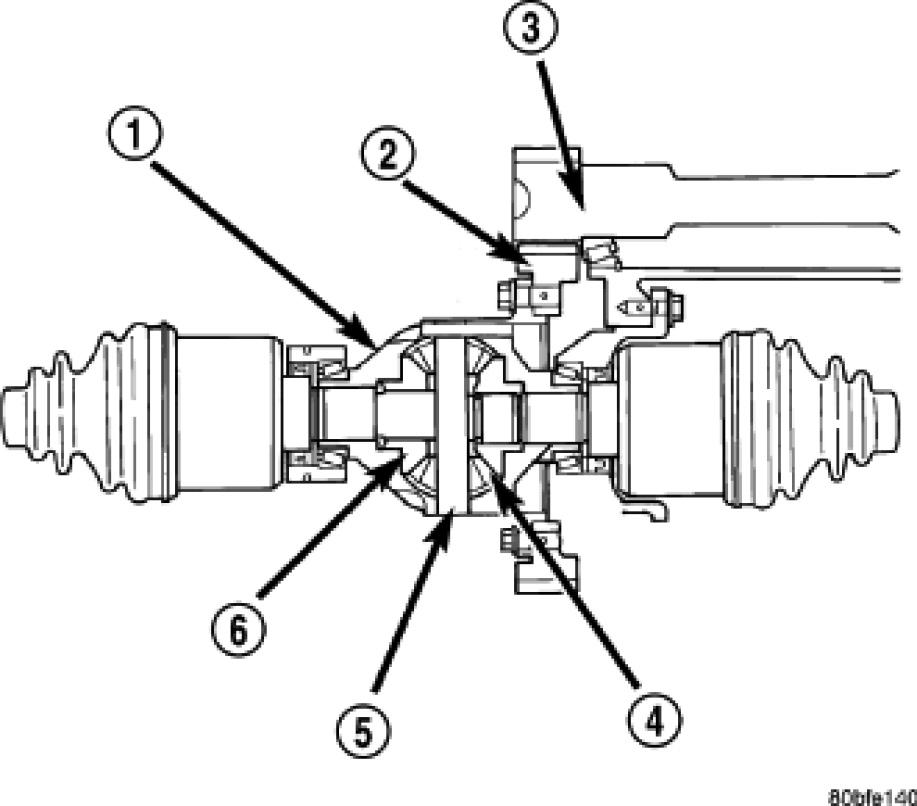 3
1
2
6
5
4
80bfe140