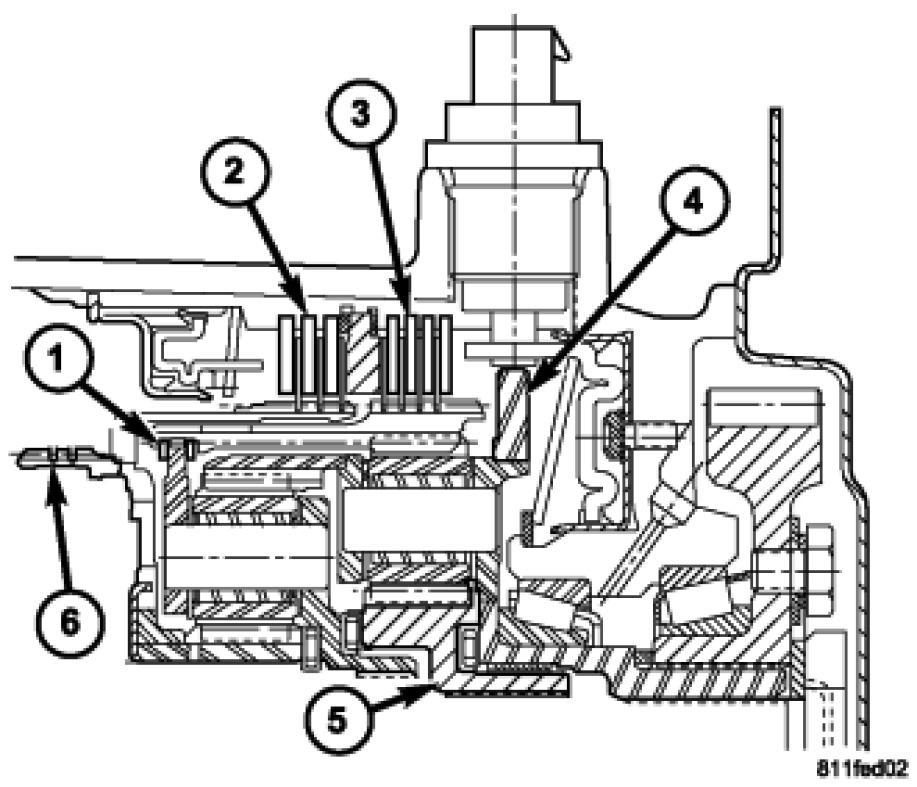 2
3
4
1
6
5
811fed02