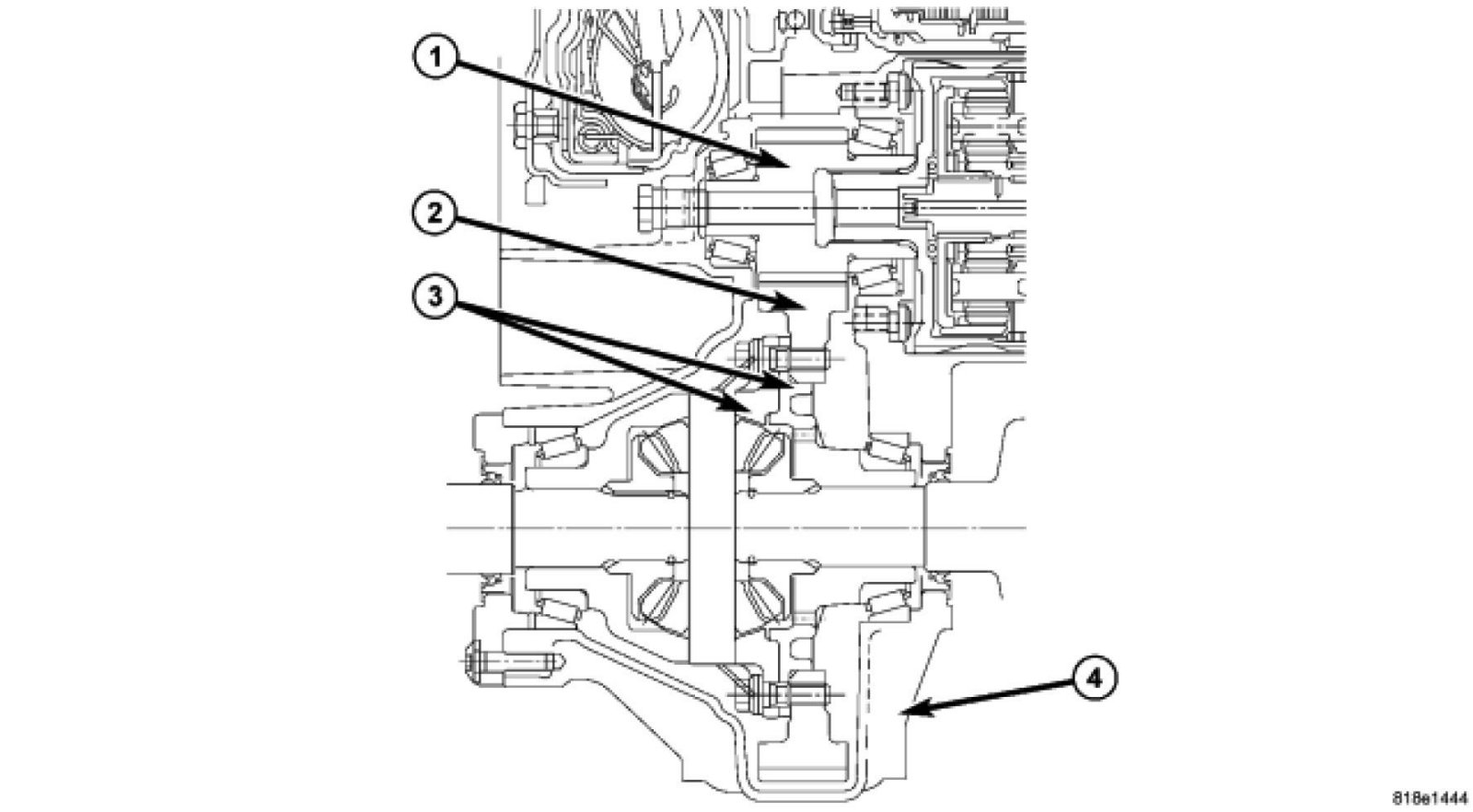 1
2
3
4
818e1444