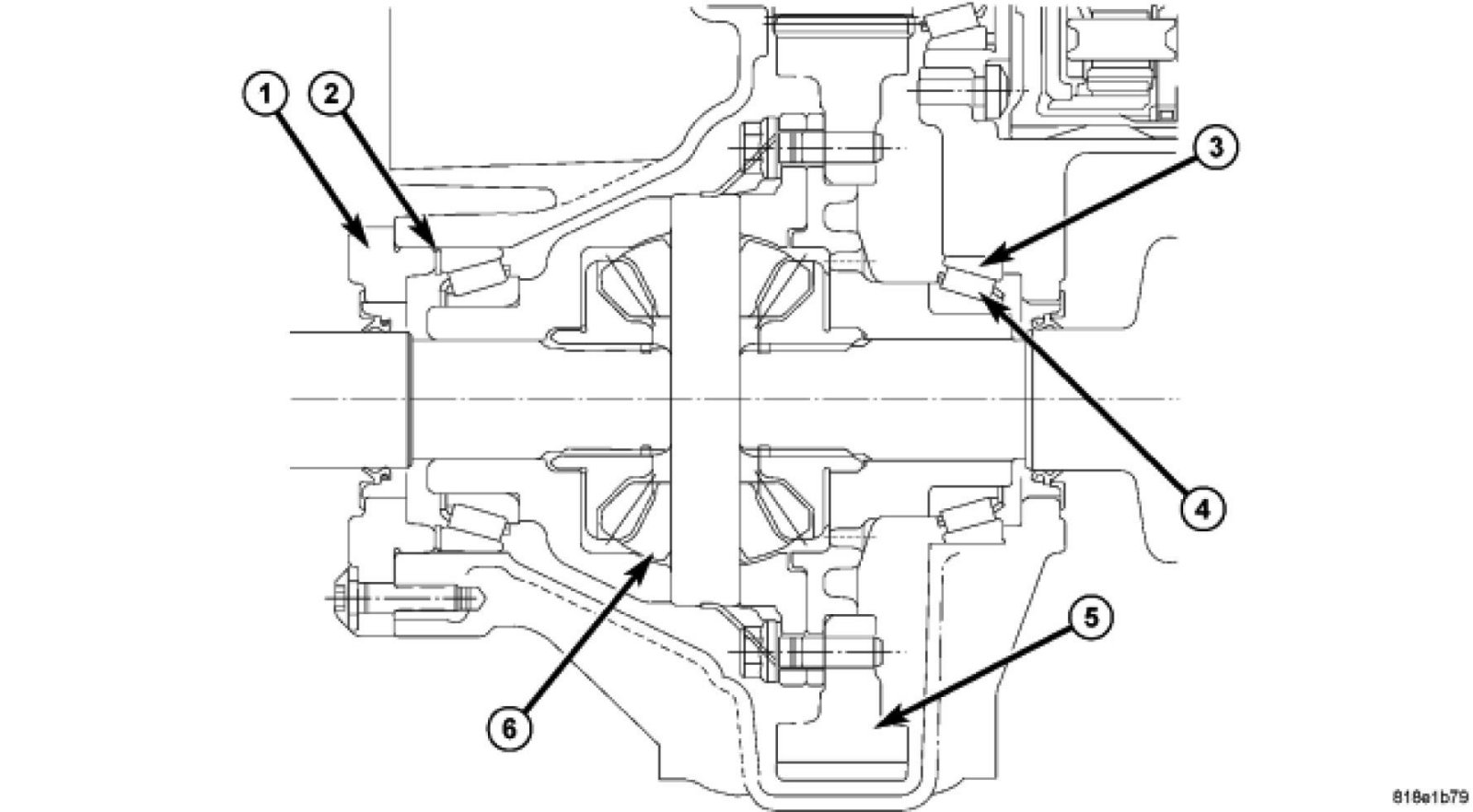 1
2
3
4
5
6
818e1b79