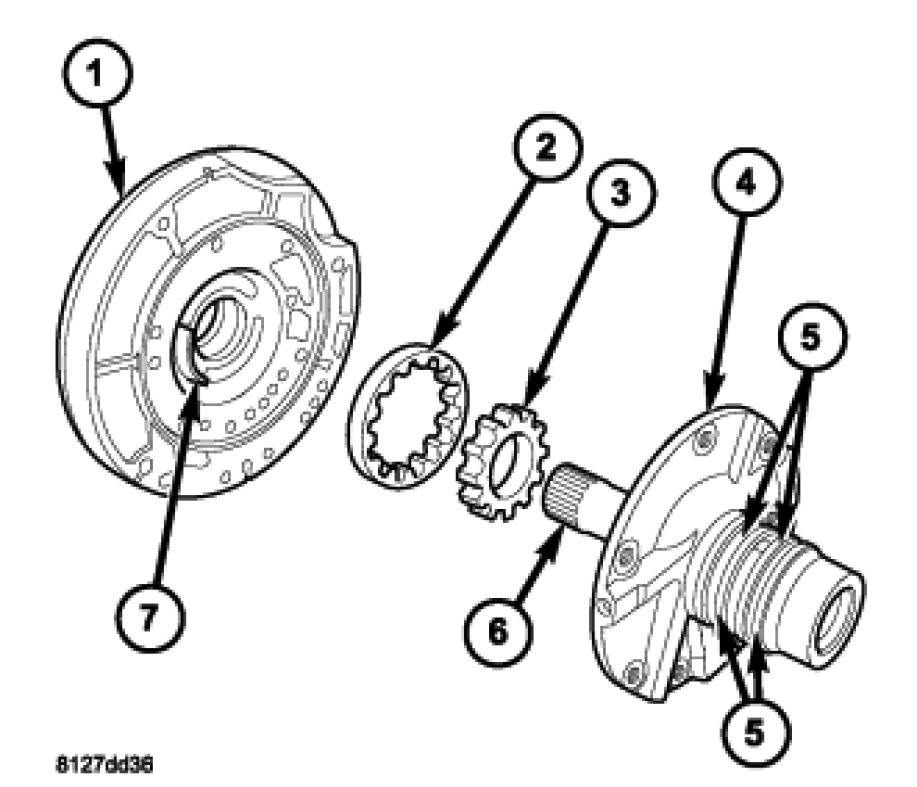 1
2
3
4
5
7
6
5
8127dd36