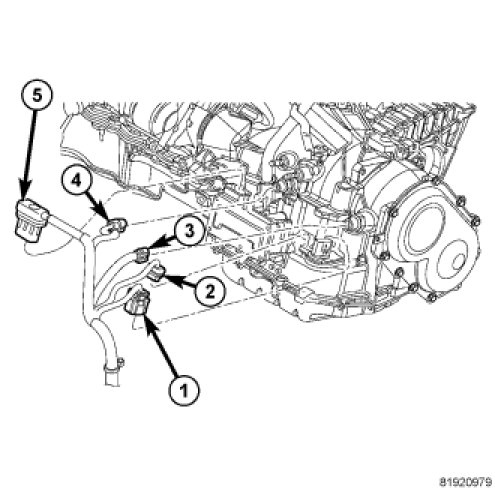 5
4
3
2
1
81920979