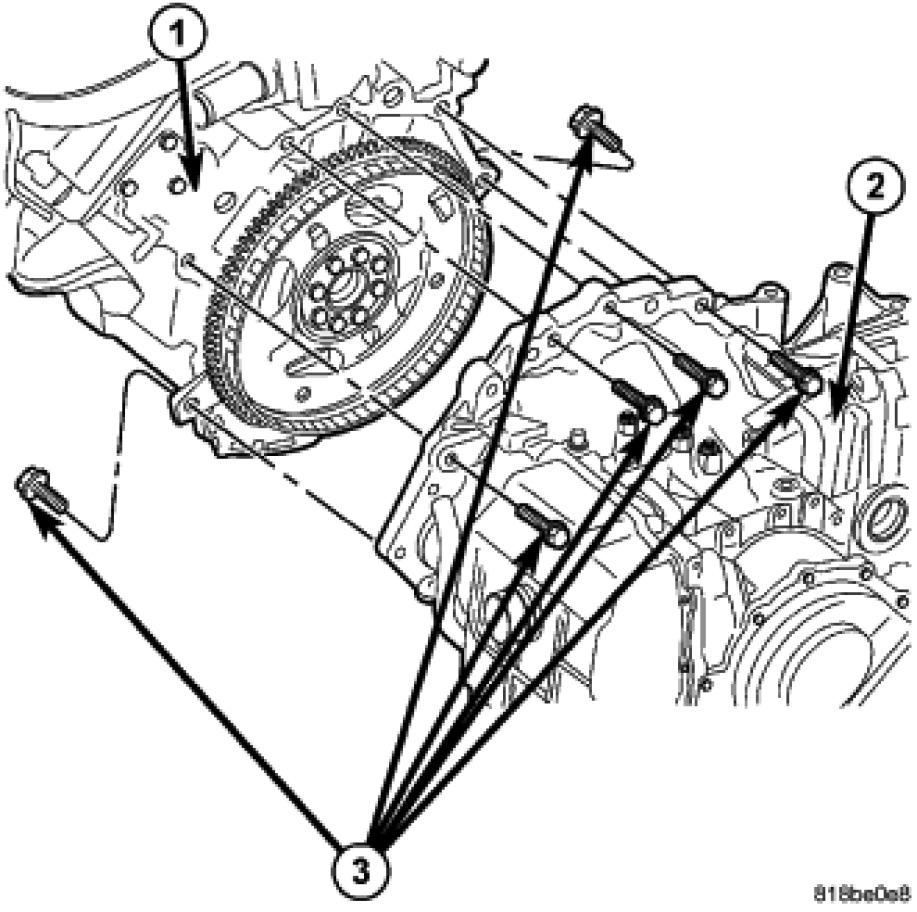 1

2

3

818be0e8