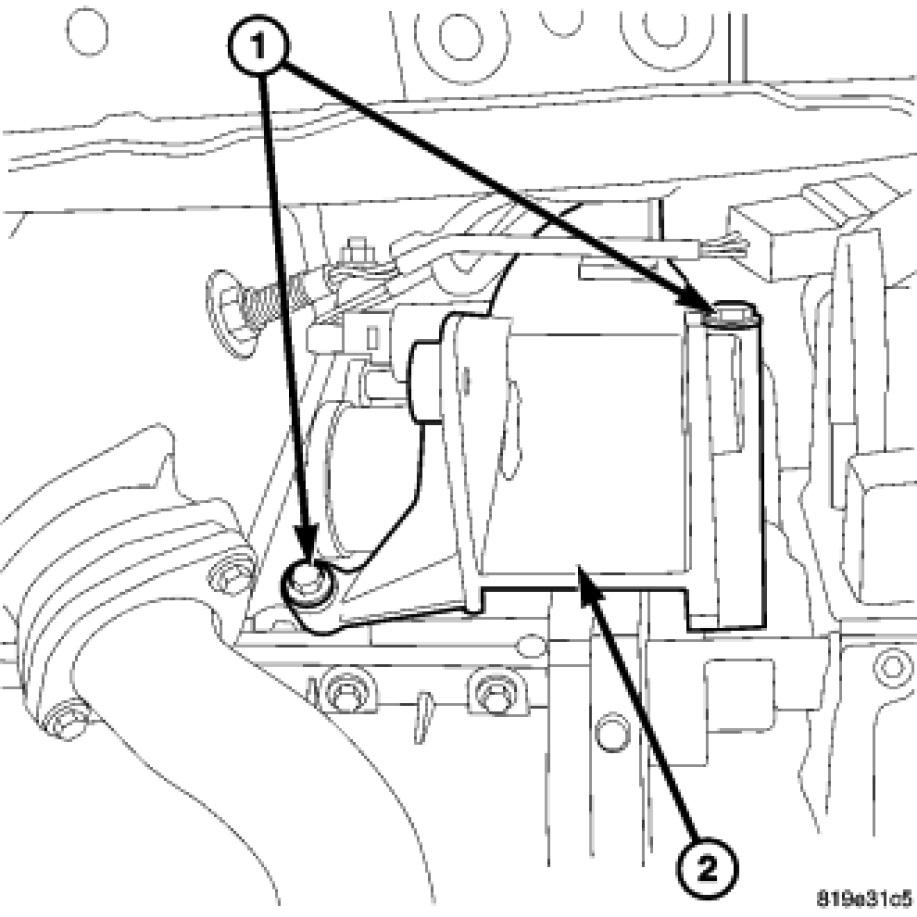 1
2
819e31c5