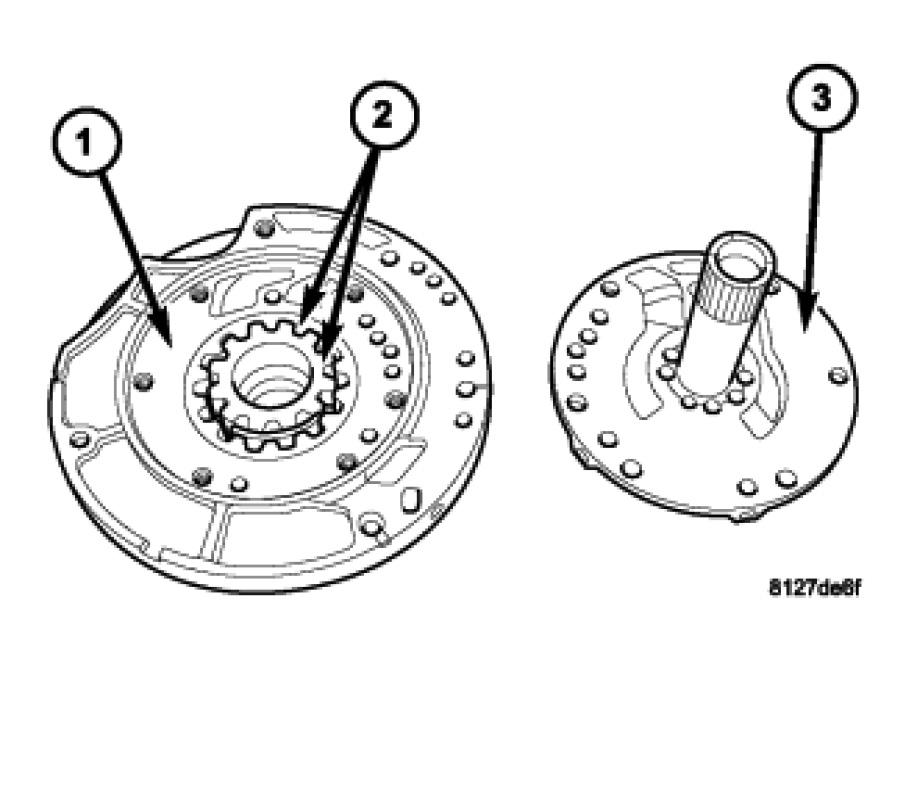 1

2

3

8127de6f